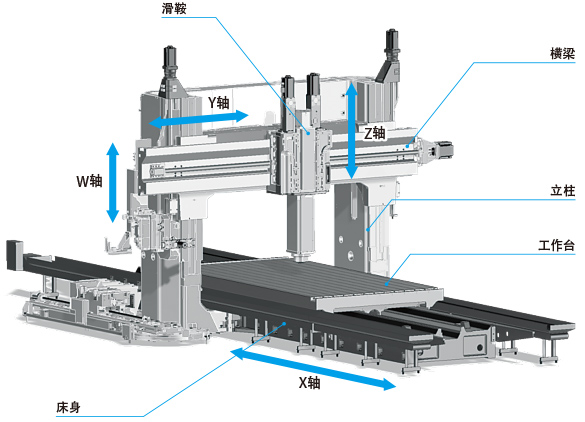 滑鞍

横梁

Y轴

Z轴

W轴

立柱

工作台

X轴

床身